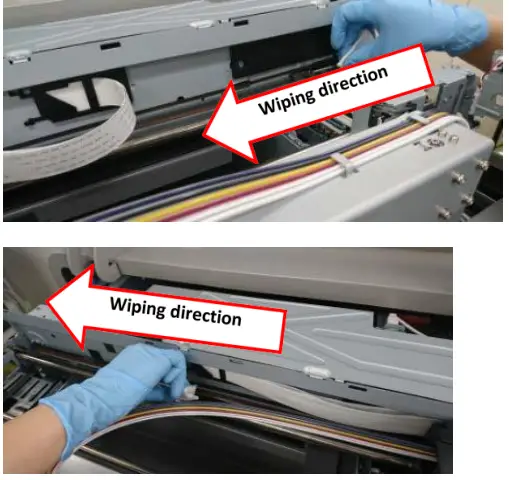 Wiping direction

Wiping direction