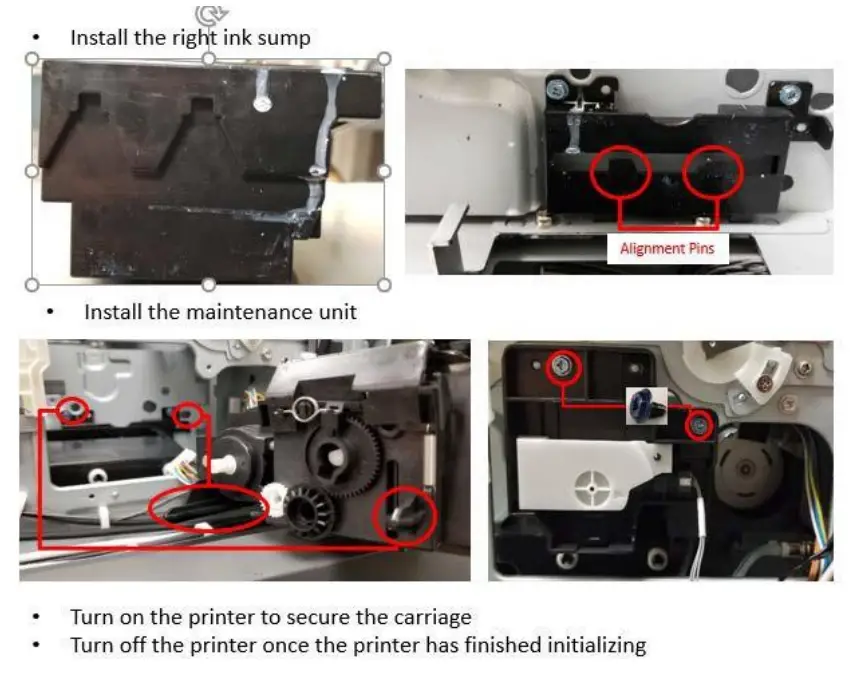 • Install the right ink sump

Alignment Pins

• Install the maintenance unit

• Turn on the printer to secure the carriage
• Turn off the printer once the printer has finished initializing