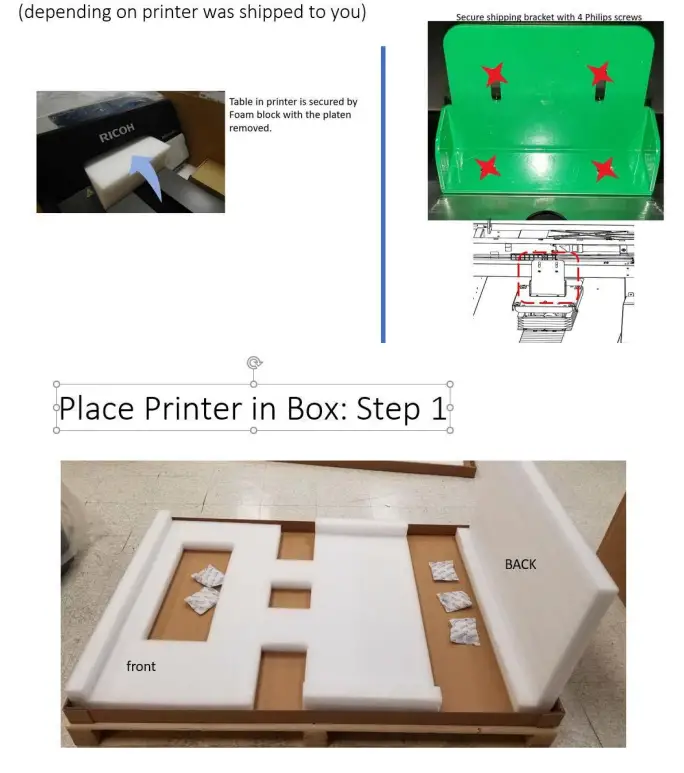 (depending on printer was shipped to you)

RICOH

Table in printer is secured by Foam block with the platen removed.

Secure shipping bracket with 4 Philips screws

Place Printer in Box: Step 1

BACK

front