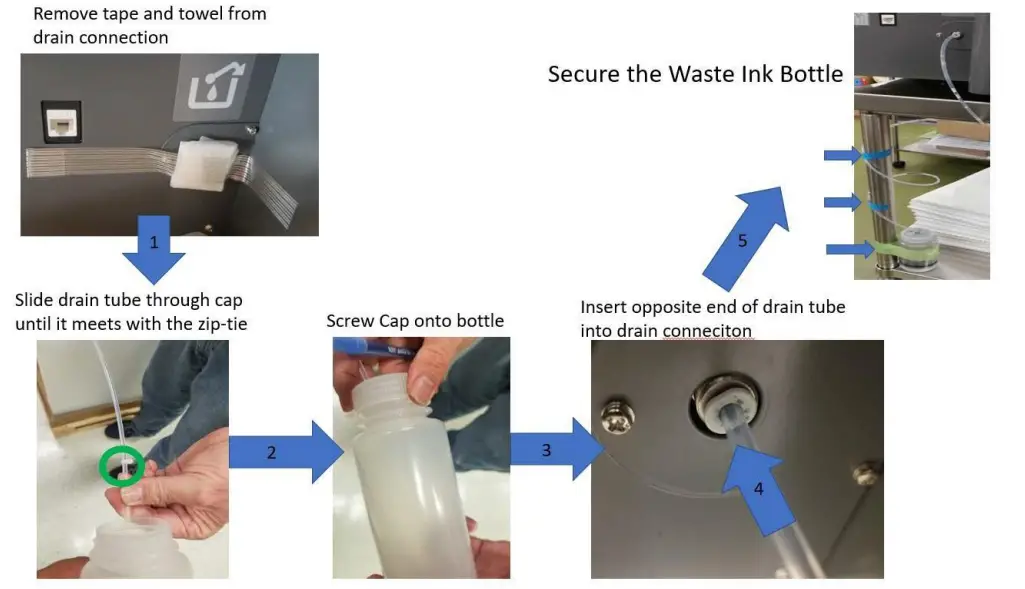 Remove tape and towel from drain connection

1

Slide drain tube through cap until it meets with the zip-tie

2

Screw Cap onto bottle

3

Insert opposite end of drain tube into drain conneciton

4

5

Secure the Waste Ink Bottle