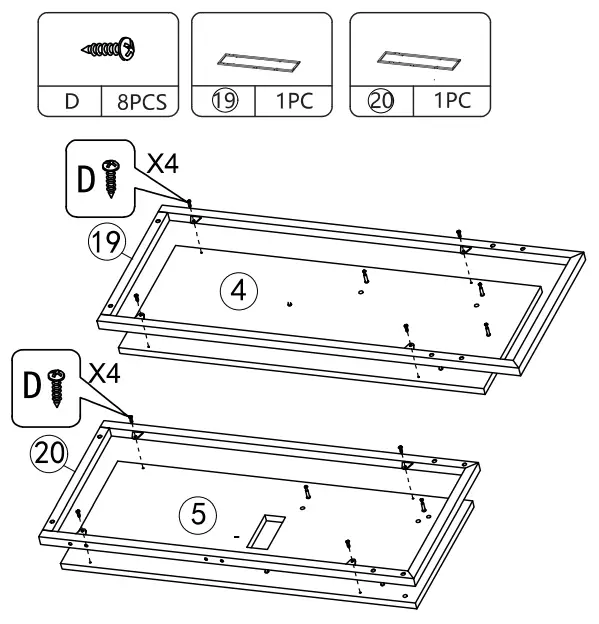 D 8PCS
19 1PC
20 1PC

D X4
19
4

D X4
20
5