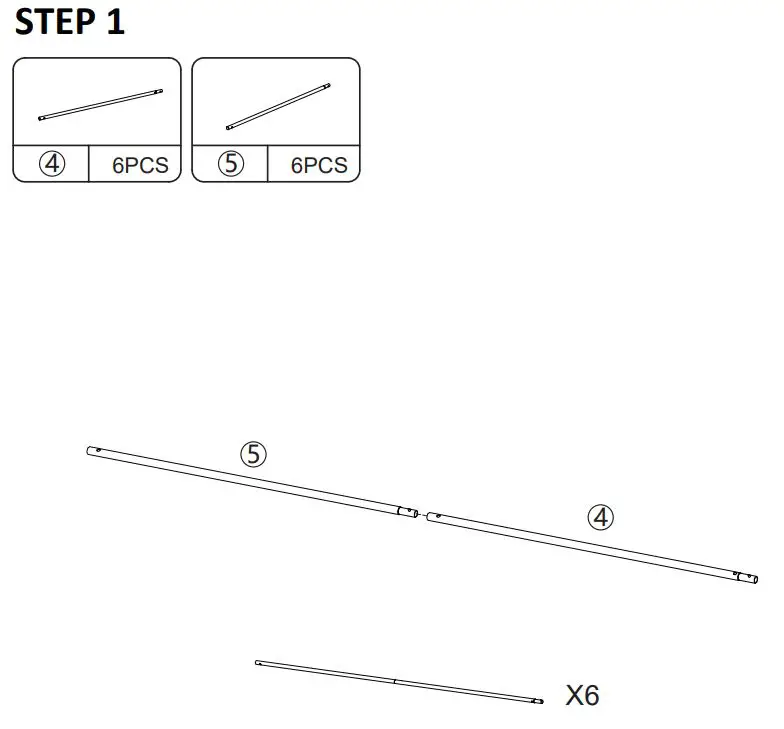 STEP 1

④ 6PCS

⑤ 6PCS

⑤

④

X6