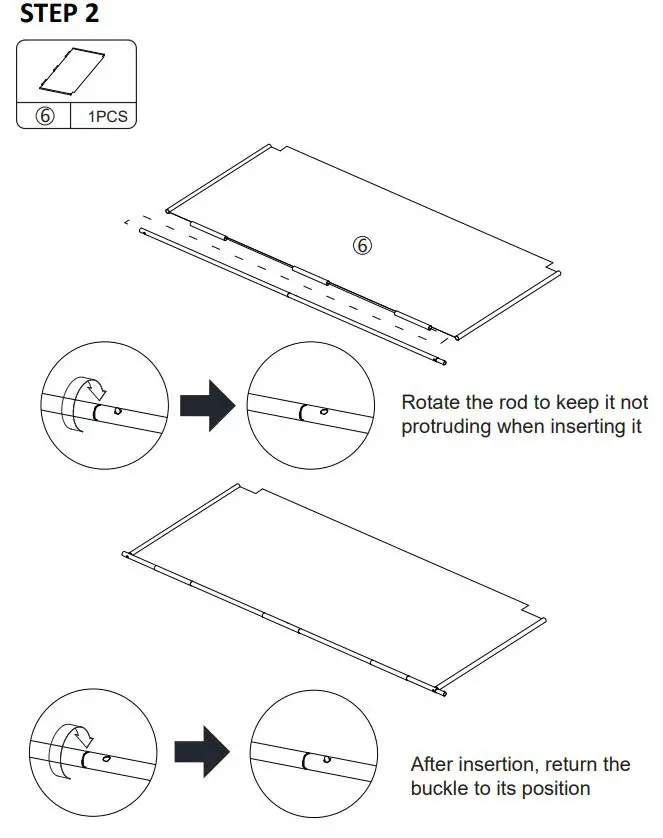 STEP 2

⑥ 1PCS

⑥

Rotate the rod to keep it not protruding when inserting it

After insertion, return the buckle to its position