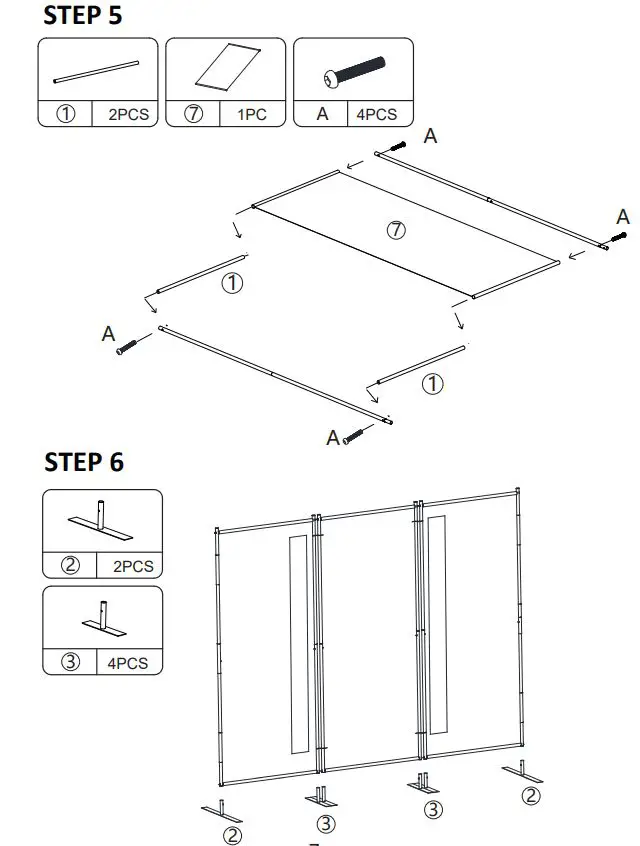 STEP 5

| ① | 2PCS |
|---|---|

| ⑦ | 1PC |
|---|---|

| A | 4PCS |
|---|---|

A
A
⑦
①
A
①
A

STEP 6

| ② | 2PCS |
|---|---|

| ③ | 4PCS |
|---|---|

②
③
③
②