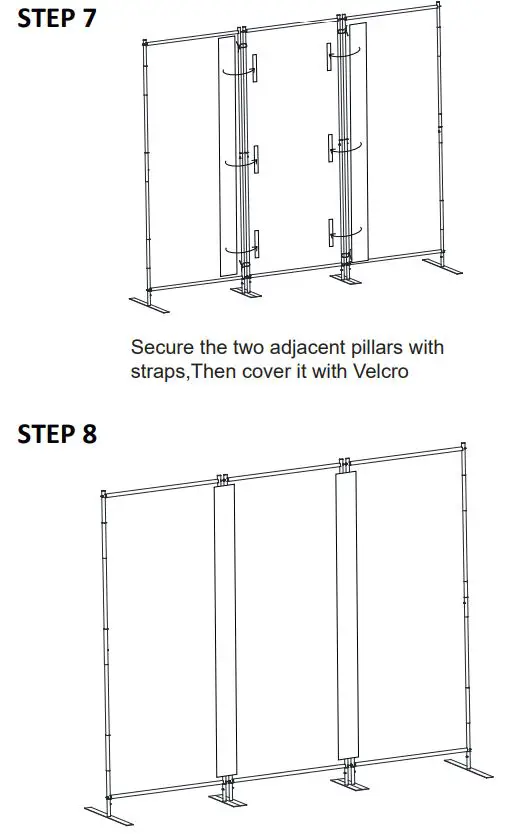 STEP 7

Secure the two adjacent pillars with straps,Then cover it with Velcro

STEP 8