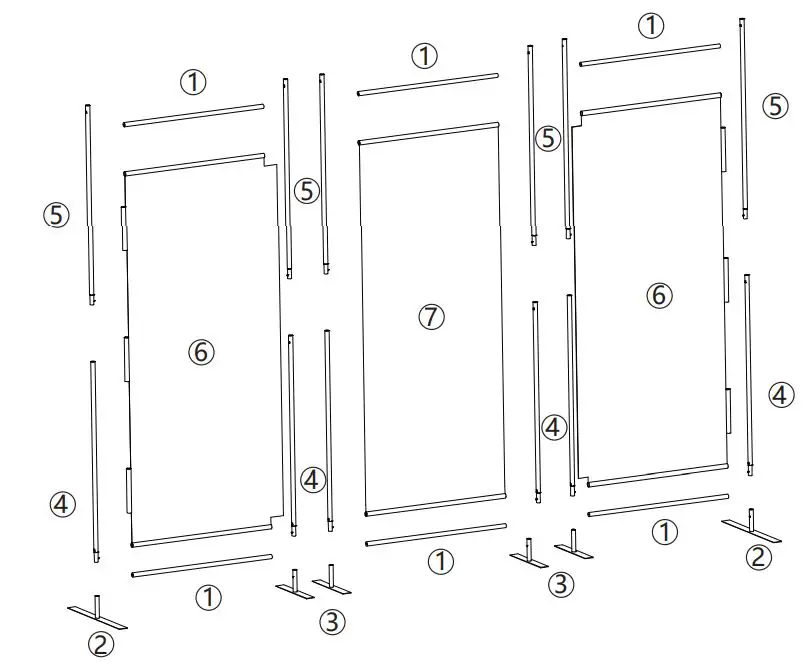 ① ① ①
⑤ ⑤ ⑤ ⑤
⑥ ⑦ ⑥
④ ④ ④ ④
① ① ①
② ③ ③ ②