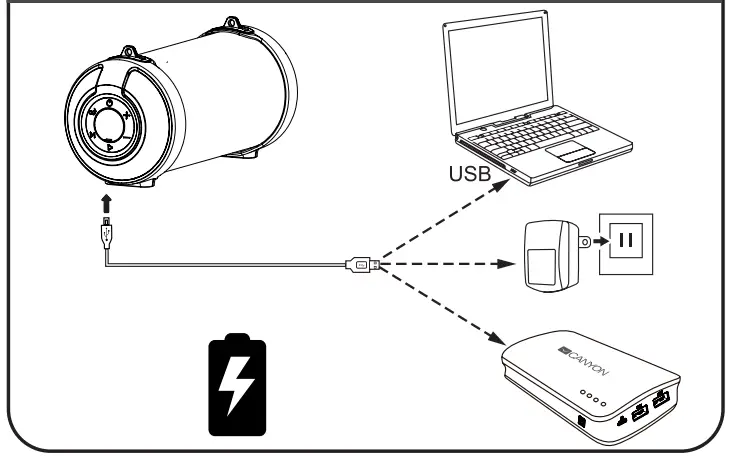 USB

CANYON