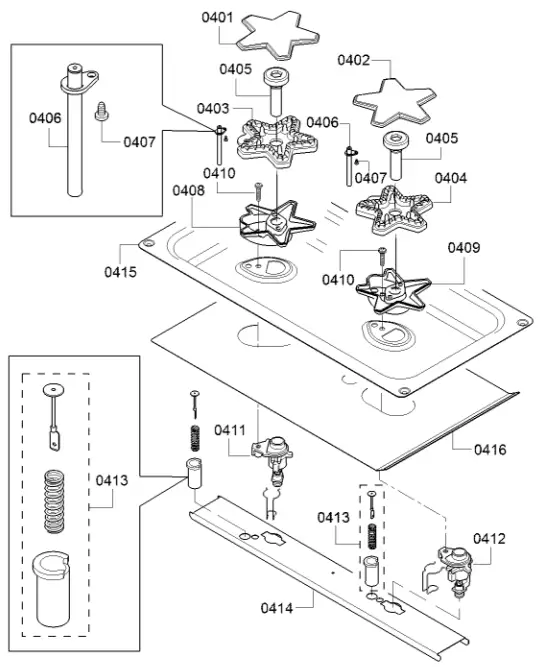 0401
0405
0402
0406
0407
0403
0406
0405
0410
0407
0404
0408
0409
0415
0410
0411
0416
0413
0413
0412
0414