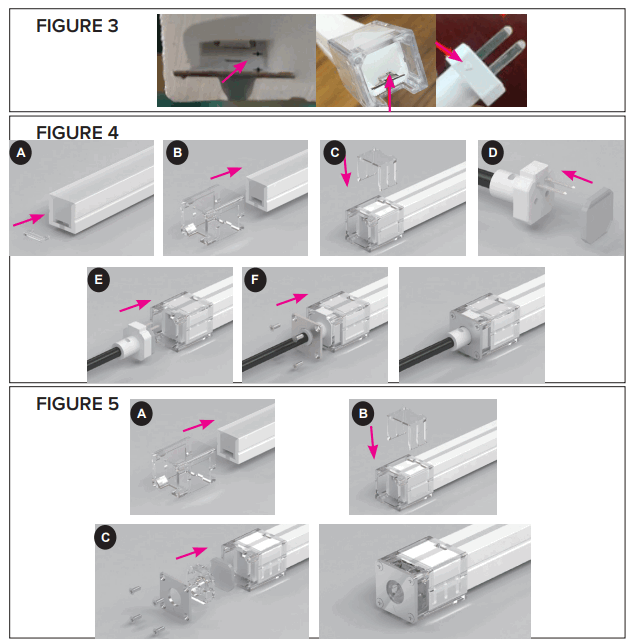 FIGURE 3

FIGURE 4

A

B

C

D

E

F

FIGURE 5

A

B

C