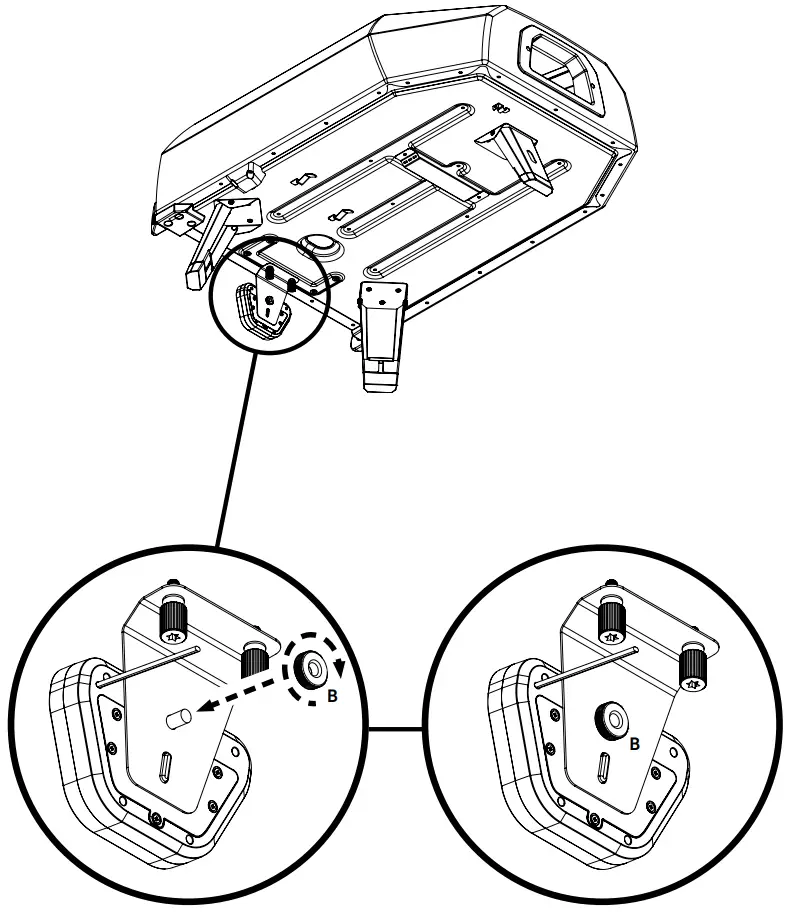 B

B