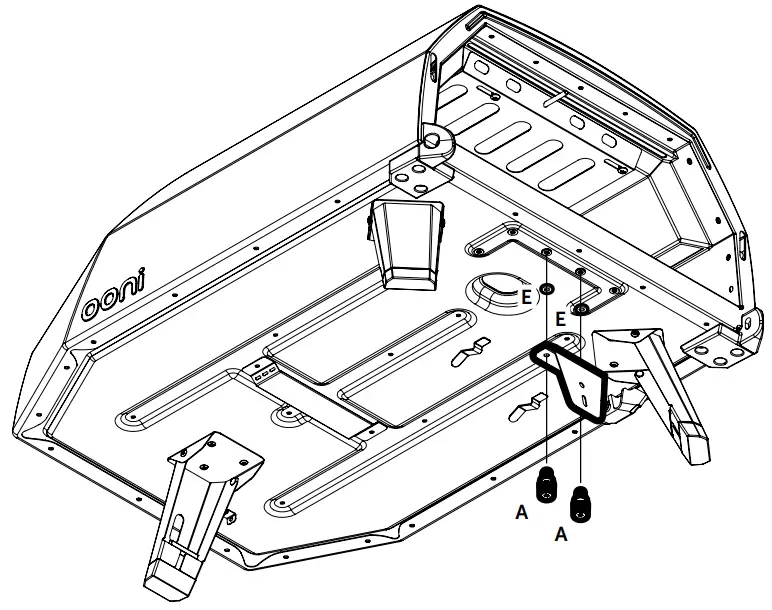 ooni

E

E

A

A