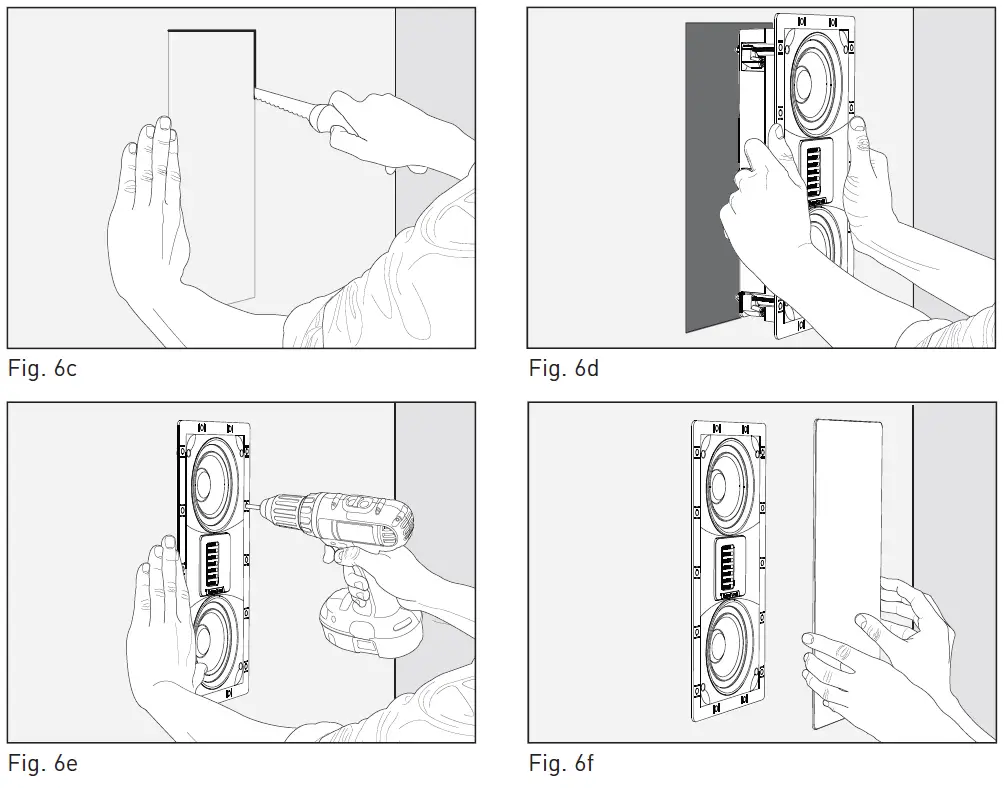 Fig. 6c

Fig. 6d

Fig. 6e

Fig. 6f