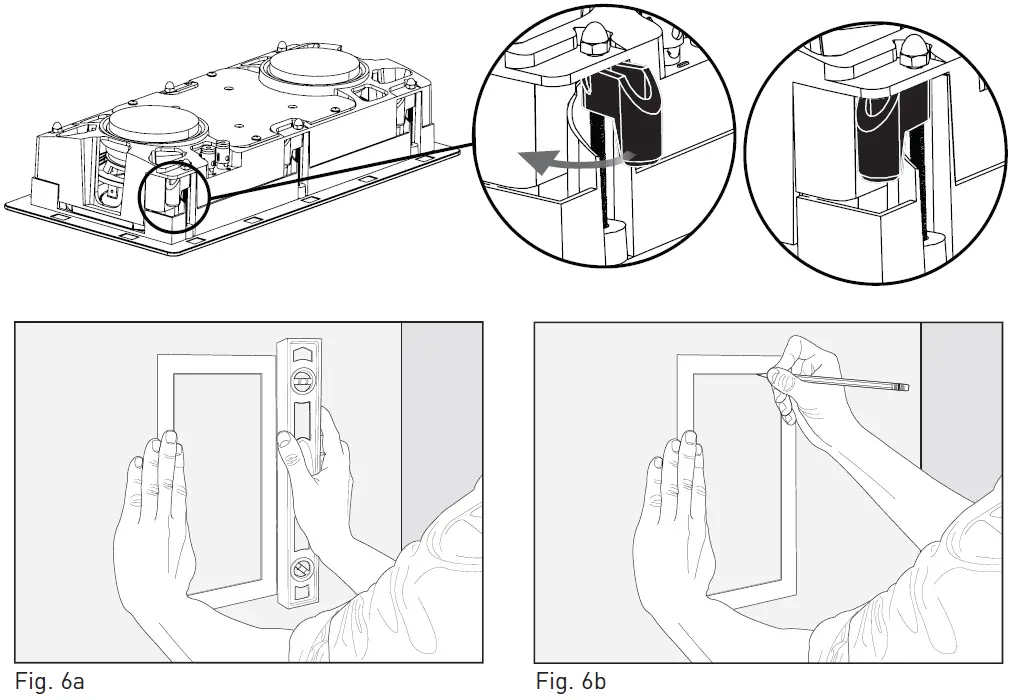 Fig. 6a

Fig. 6b