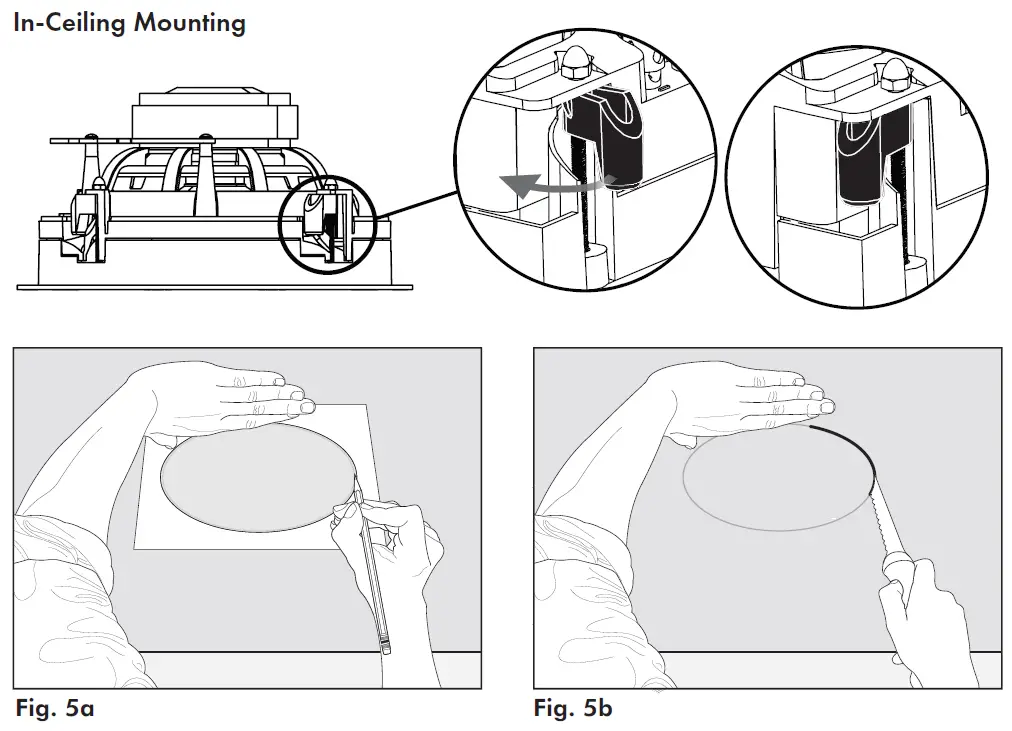 In-Ceiling Mounting

Fig. 5a

Fig. 5b