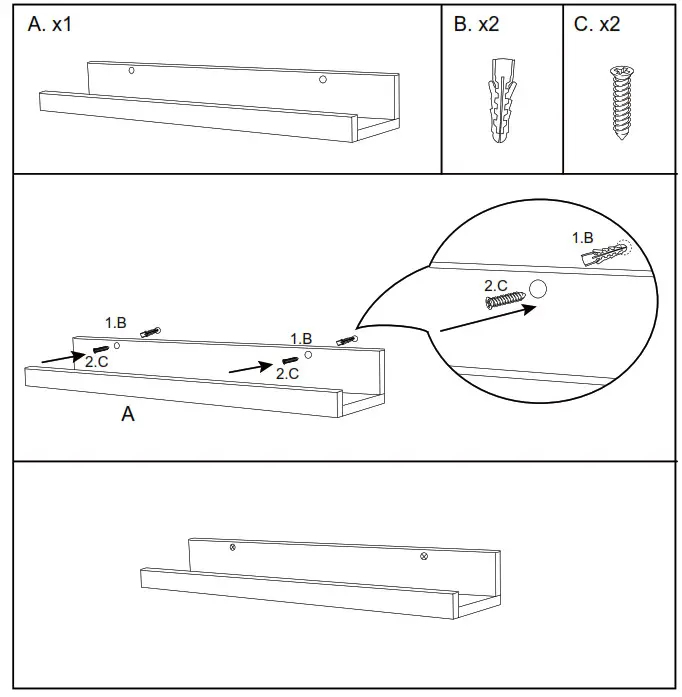 A. x1

B. x2

C. x2

1.B

2.C

1.B

2.C

A

1.B

2.C