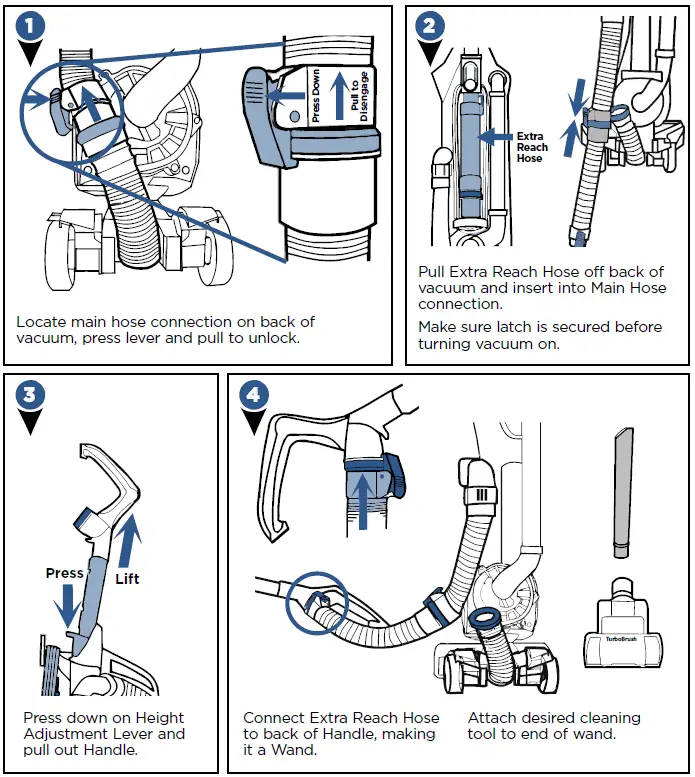 1

Press Down

Pull to Disengage

Locate main hose connection on back of vacuum, press lever and pull to unlock.

2

Extra Reach Hose

Pull Extra Reach Hose off back of vacuum and insert into Main Hose connection.

Make sure latch is secured before turning vacuum on.

3

Press

Lift

Press down on Height Adjustment Lever and pull out Handle.

4

TurboBrush

Connect Extra Reach Hose to back of Handle, making it a Wand.

Attach desired cleaning tool to end of wand.