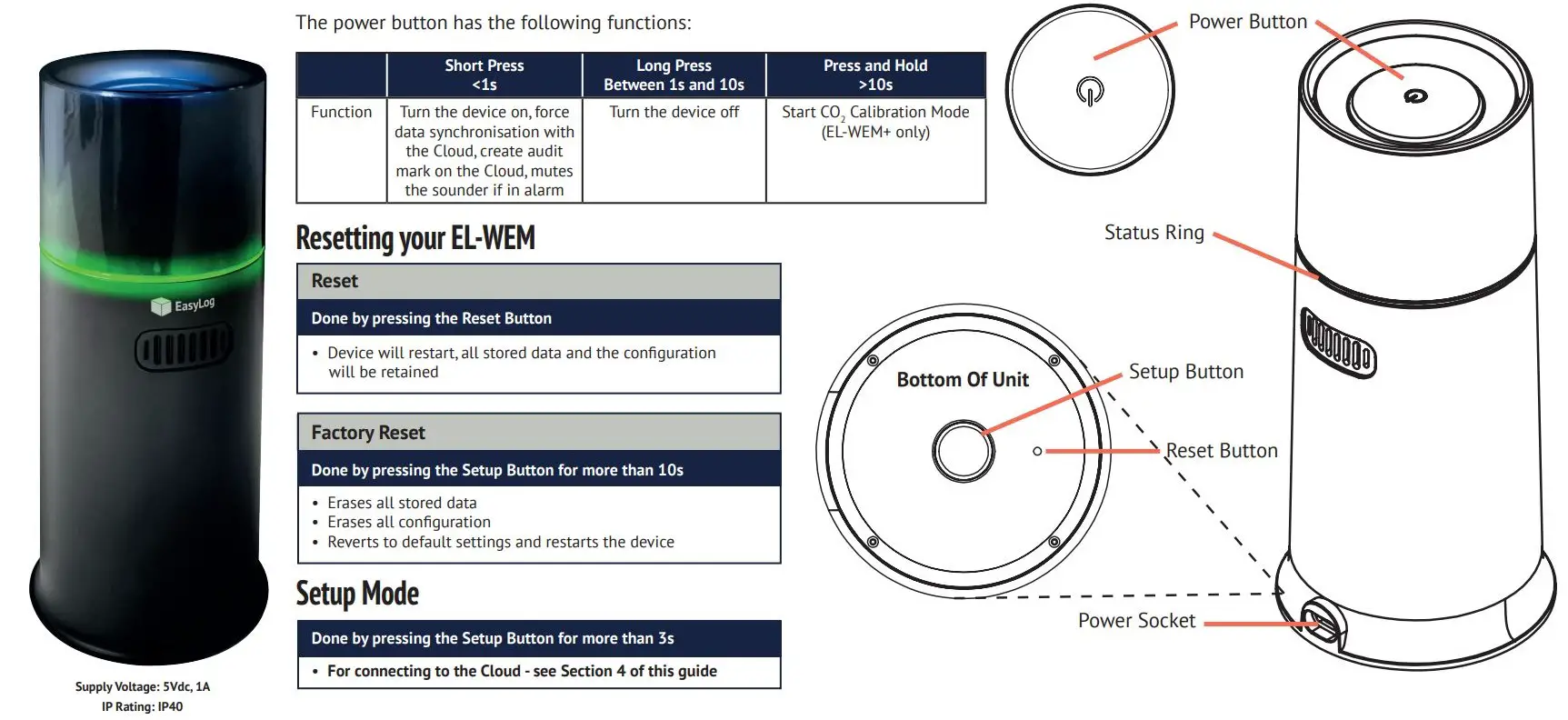 EasyLog

Supply Voltage: 5Vdc, 1A
IP Rating: IP40

The power button has the following functions:

| | Short Press <1s | Long Press Between 1s and 10s | Press and Hold >10s |
|---|---|---|---|
| Function | Turn the device on, force data synchronisation with the Cloud, create audit mark on the Cloud, mutes the sounder if in alarm | Turn the device off | Start $CO_2$ Calibration Mode (EL-WEM+ only) |

Resetting your EL-WEM

Reset

Done by pressing the Reset Button

• Device will restart, all stored data and the configuration will be retained

Factory Reset

Done by pressing the Setup Button for more than 10s

• Erases all stored data
• Erases all configuration
• Reverts to default settings and restarts the device

Setup Mode

Done by pressing the Setup Button for more than 3s

• For connecting to the Cloud - see Section 4 of this guide

Power Button

Status Ring

Bottom Of Unit

Setup Button

Reset Button

Power Socket