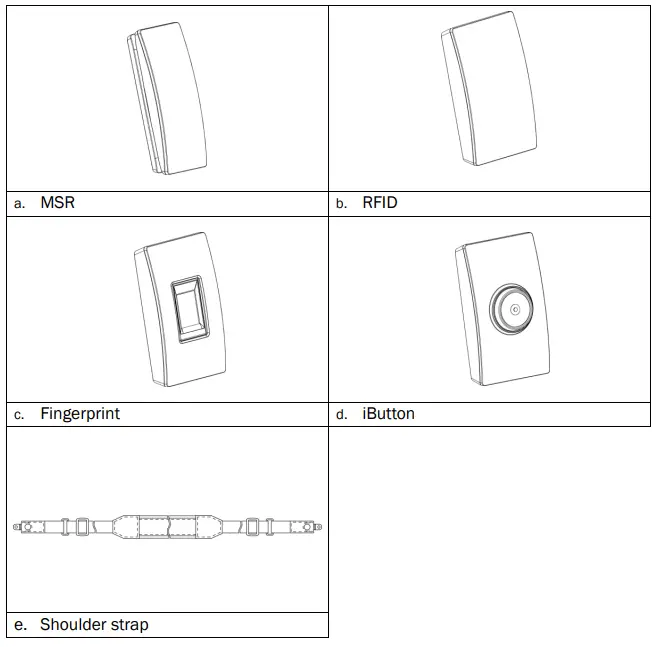 a. MSR

b. RFID

c. Fingerprint

d. iButton

e. Shoulder strap