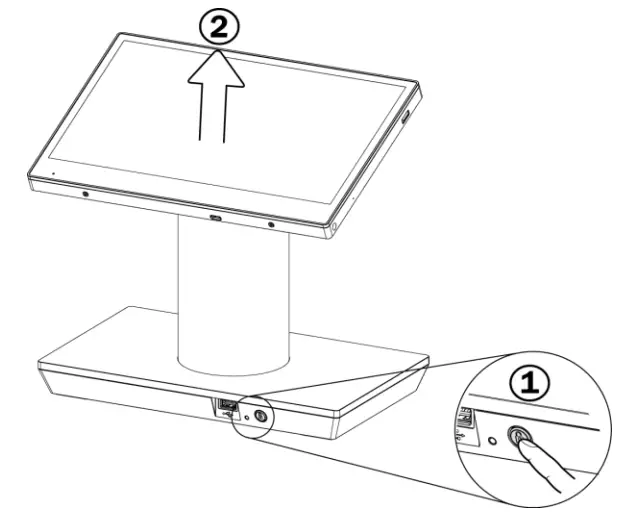 ②
①