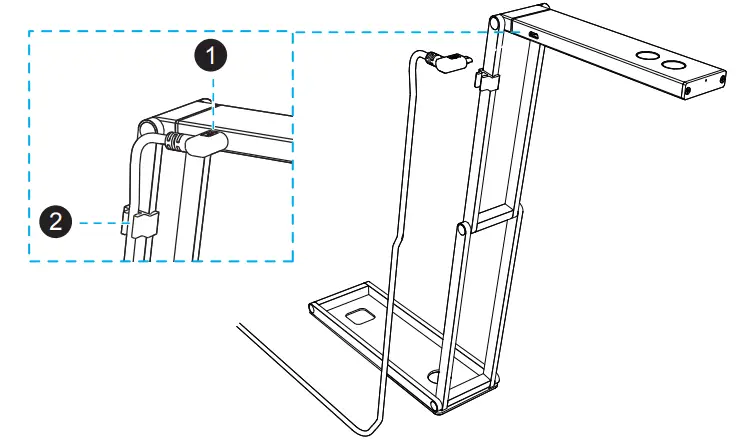 1

2