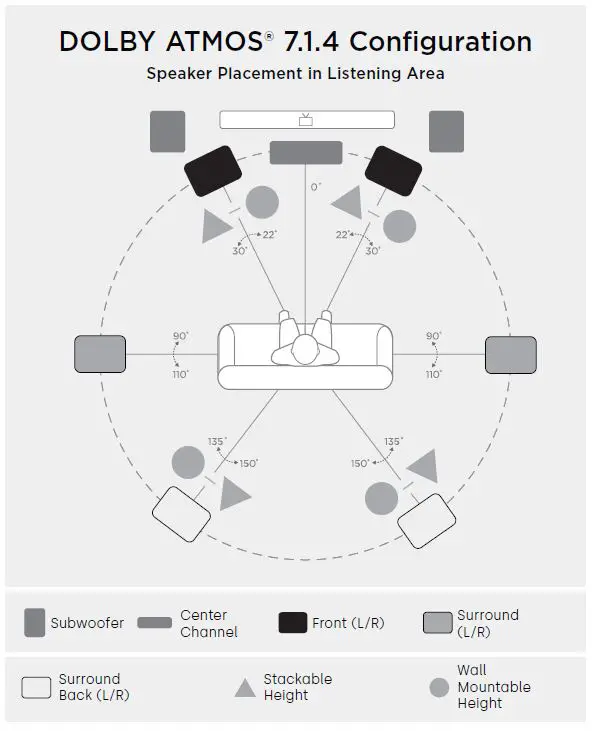 DOLBY ATMOS® 7.1.4 Configuration

Speaker Placement in Listening Area

0°

22°
30°

22°
30°

90°
110°

90°
110°

135°
150°

135°
150°

Subwoofer

Center Channel

Front (L/R)

Surround (L/R)

Surround Back (L/R)

Stackable Height

Wall Mountable Height