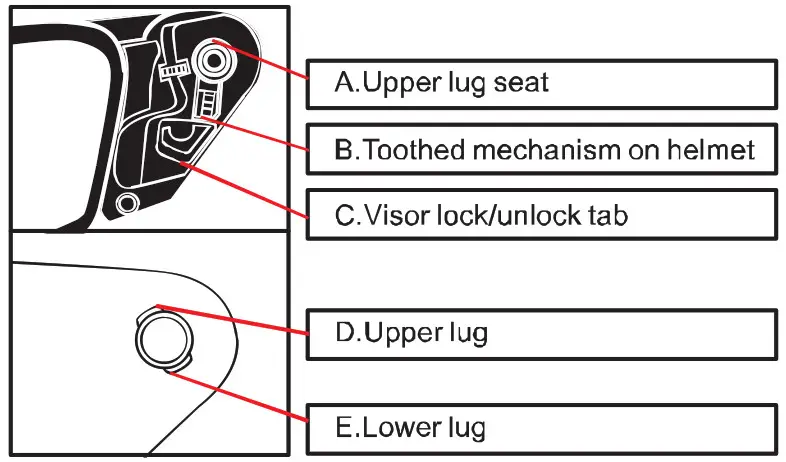 A.Upper lug seat

B.Toothed mechanism on helmet

C.Visor lock/unlock tab

D.Upper lug

E.Lower lug