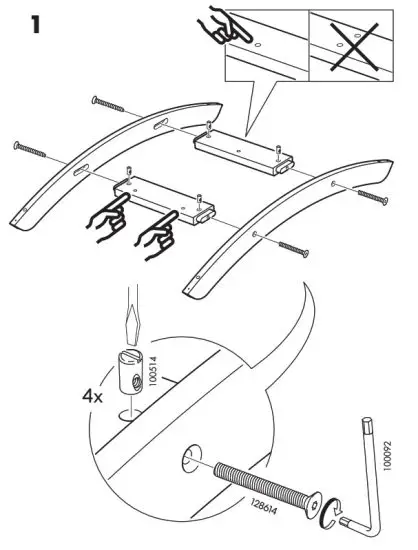 1

4x

100514

128614

100092