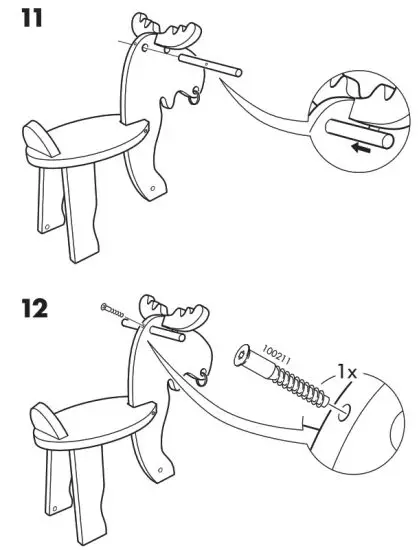 11

12

100211

1x