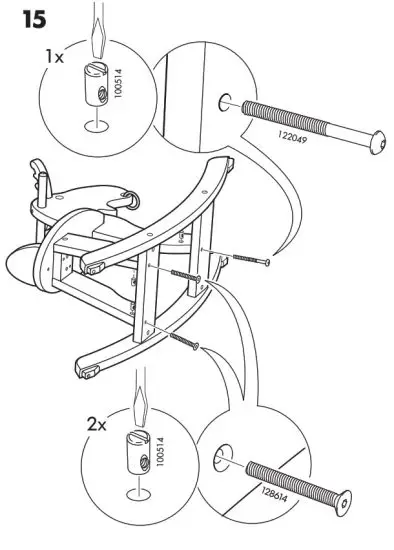 15

1x

100514

122049

2x

100514

128614