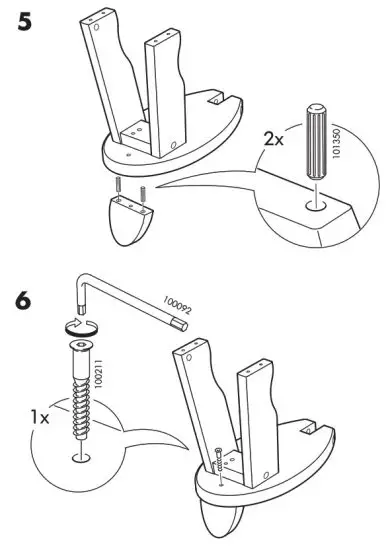 5

2x

101350

6

100092

100211

1x