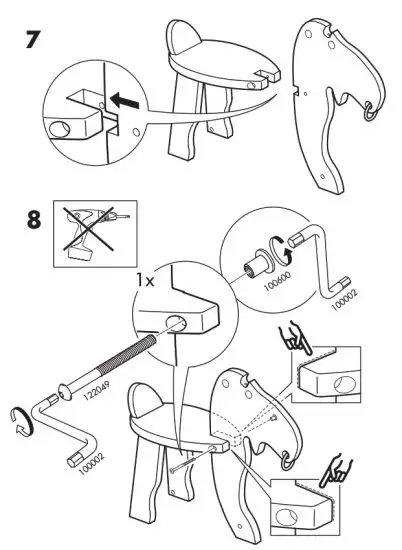 7

8

1x

100600

100002

122049

100002