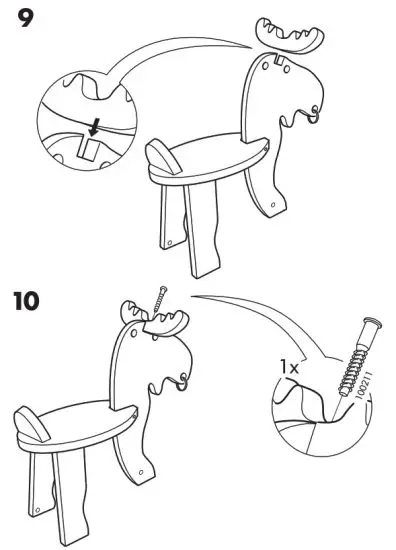 9

10

1x

100211