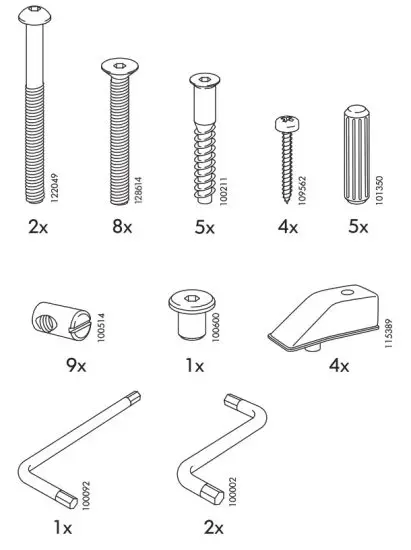 122049
2x

128614
8x

100211
5x

109562
4x

101350
5x

100514
9x

100600
1x

115389
4x

100092
1x

100002
2x