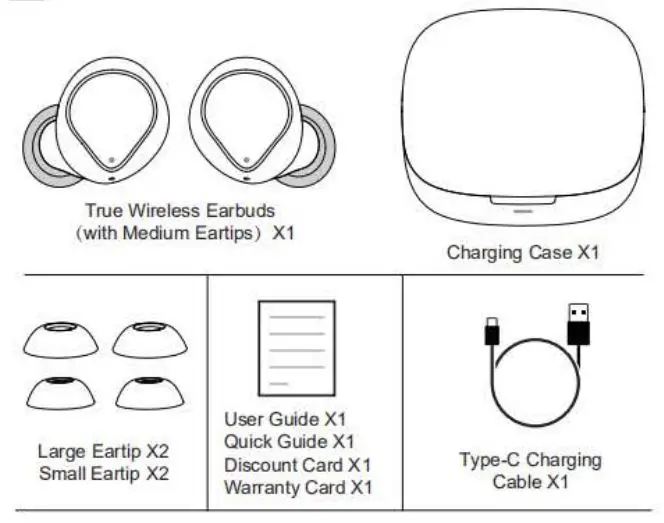 True Wireless Earbuds
(with Medium Eartips) X1

Charging Case X1

Large Eartip X2
Small Eartip X2

User Guide X1
Quick Guide X1
Discount Card X1
Warranty Card X1

Type-C Charging
Cable X1