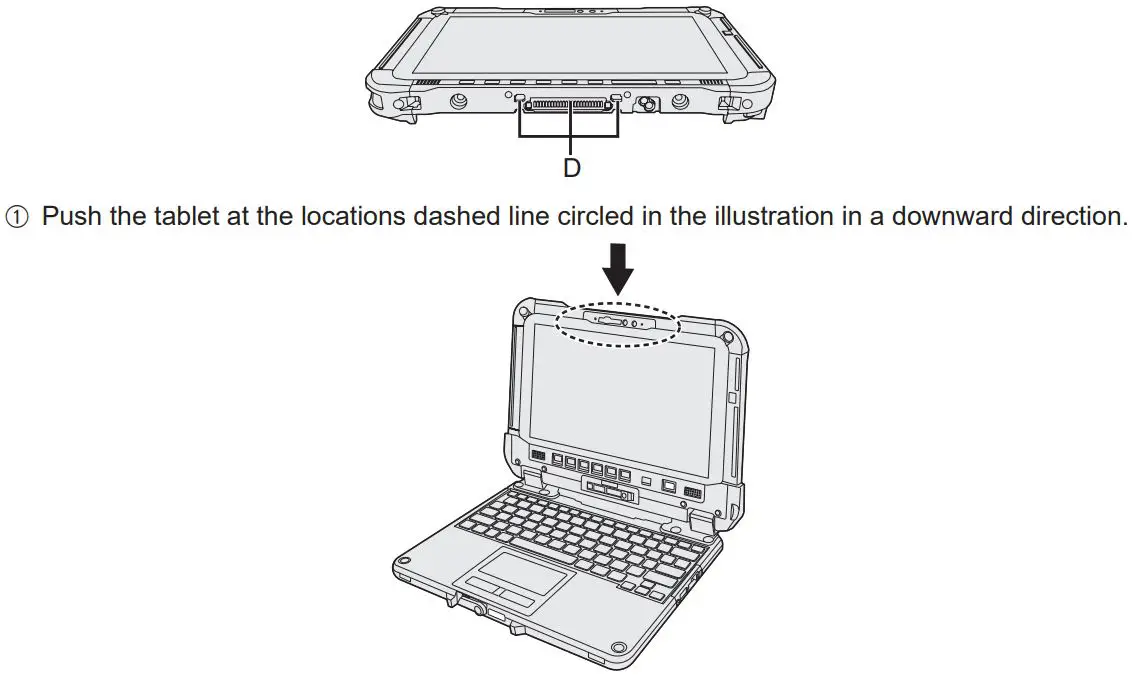 D

① Push the tablet at the locations dashed line circled in the illustration in a downward direction.