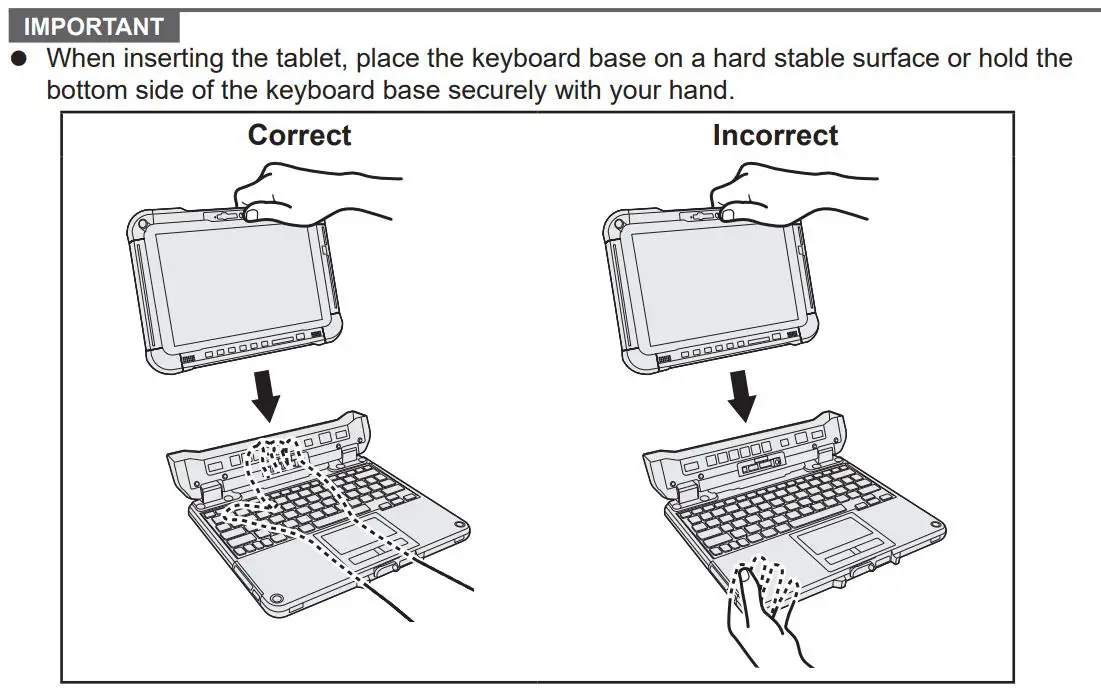 IMPORTANT

● When inserting the tablet, place the keyboard base on a hard stable surface or hold the bottom side of the keyboard base securely with your hand.

Correct

Incorrect