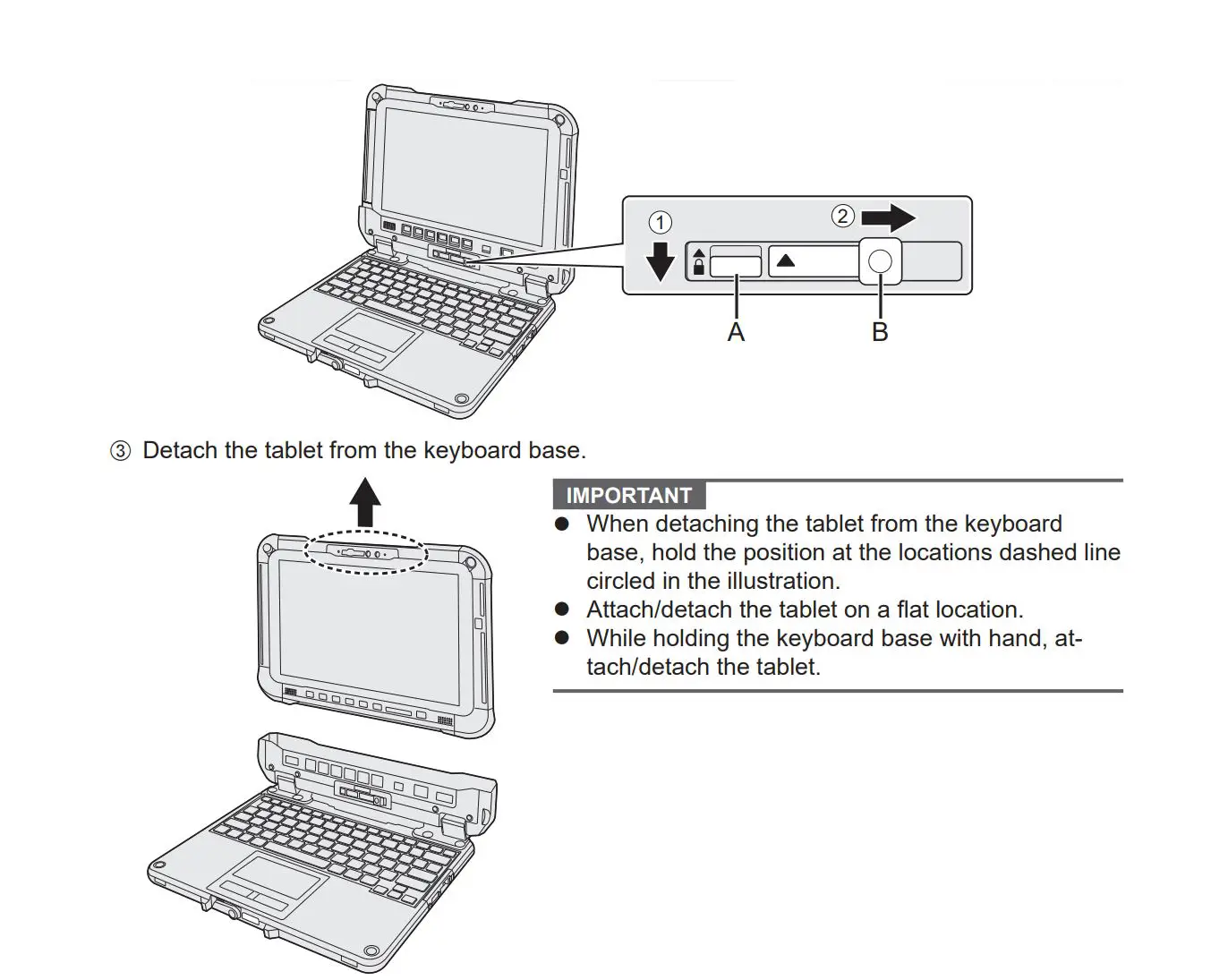 ①
②
A
B

③ Detach the tablet from the keyboard base.

IMPORTANT

● When detaching the tablet from the keyboard base, hold the position at the locations dashed line circled in the illustration.
● Attach/detach the tablet on a flat location.
● While holding the keyboard base with hand, attach/detach the tablet.