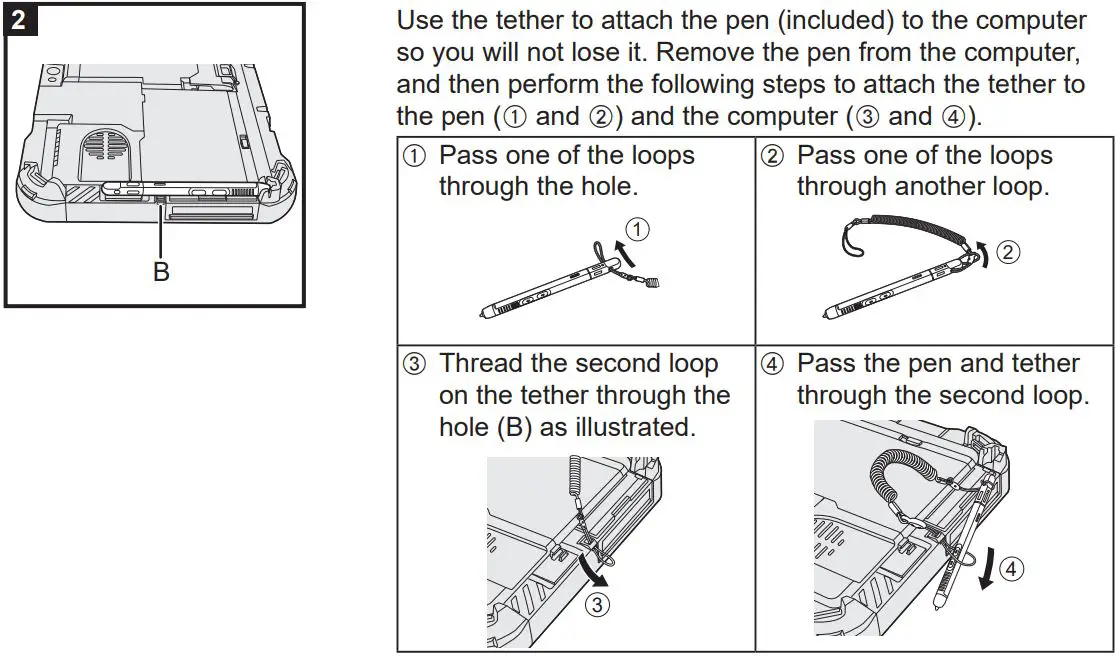 2

B

Use the tether to attach the pen (included) to the computer so you will not lose it. Remove the pen from the computer, and then perform the following steps to attach the tether to the pen (① and ②) and the computer (③ and ④).

| ① Pass one of the loops through the hole. ① | ② Pass one of the loops through another loop. ② |
|---|---|
| ③ Thread the second loop on the tether through the hole (B) as illustrated. ③ | ④ Pass the pen and tether through the second loop. ④ |