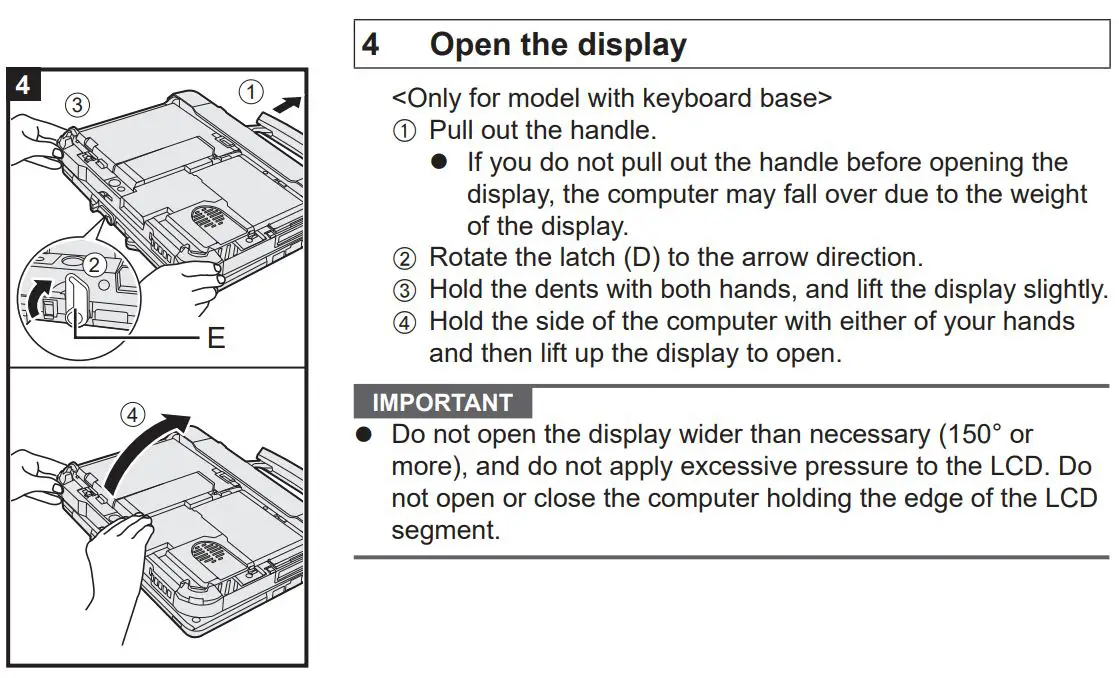 4
③
①
②
E
④

4 Open the display

<Only for model with keyboard base>
① Pull out the handle.
● If you do not pull out the handle before opening the display, the computer may fall over due to the weight of the display.
② Rotate the latch (D) to the arrow direction.
③ Hold the dents with both hands, and lift the display slightly.
④ Hold the side of the computer with either of your hands and then lift up the display to open.

IMPORTANT
● Do not open the display wider than necessary (150° or more), and do not apply excessive pressure to the LCD. Do not open or close the computer holding the edge of the LCD segment.