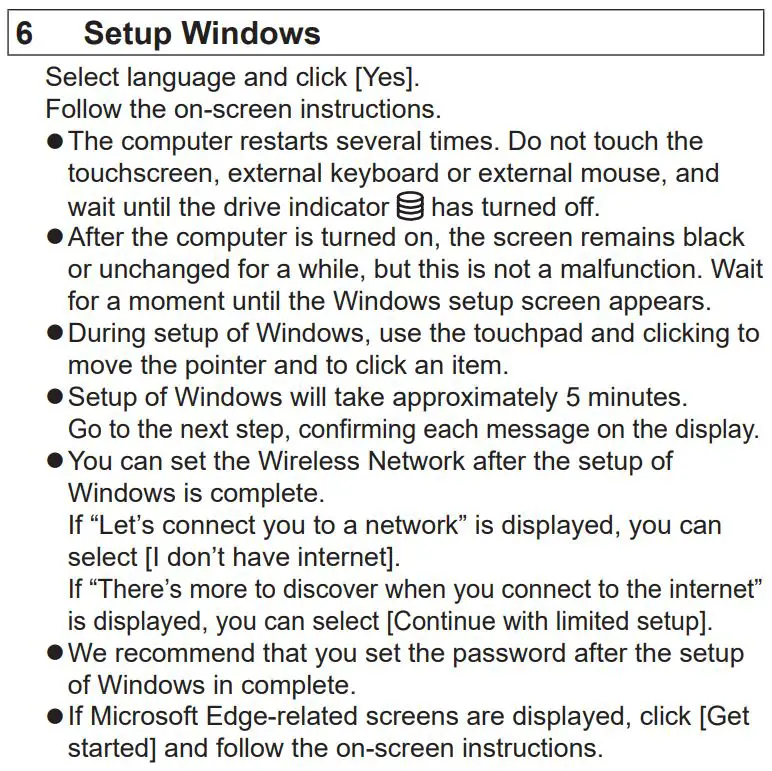 6 Setup Windows

Select language and click [Yes].
Follow the on-screen instructions.

● The computer restarts several times. Do not touch the touchscreen, external keyboard or external mouse, and wait until the drive indicator has turned off.
● After the computer is turned on, the screen remains black or unchanged for a while, but this is not a malfunction. Wait for a moment until the Windows setup screen appears.
● During setup of Windows, use the touchpad and clicking to move the pointer and to click an item.
● Setup of Windows will take approximately 5 minutes.
Go to the next step, confirming each message on the display.
● You can set the Wireless Network after the setup of Windows is complete.
If “Let’s connect you to a network” is displayed, you can select [I don’t have internet].
If “There’s more to discover when you connect to the internet” is displayed, you can select [Continue with limited setup].
● We recommend that you set the password after the setup of Windows in complete.
● If Microsoft Edge-related screens are displayed, click [Get started] and follow the on-screen instructions.