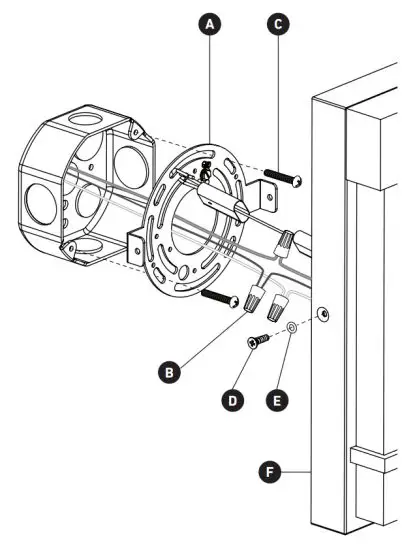 A
C
B
D
E
F