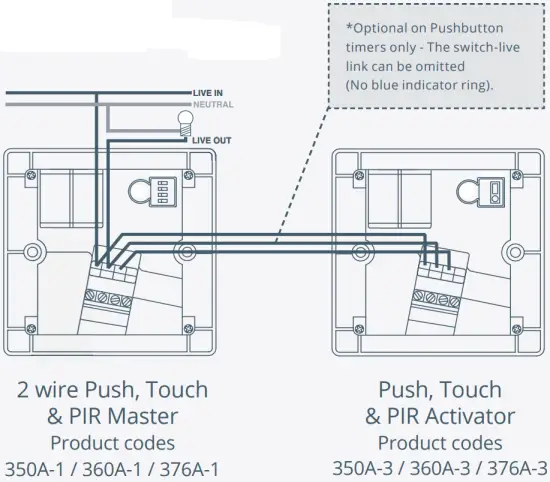 *Optional on Pushbutton timers only - The switch-live link can be omitted (No blue indicator ring).

LIVE IN
NEUTRAL
LIVE OUT

2 wire Push, Touch & PIR Master
Product codes
350A-1 / 360A-1 / 376A-1

Push, Touch & PIR Activator
Product codes
350A-3 / 360A-3 / 376A-3