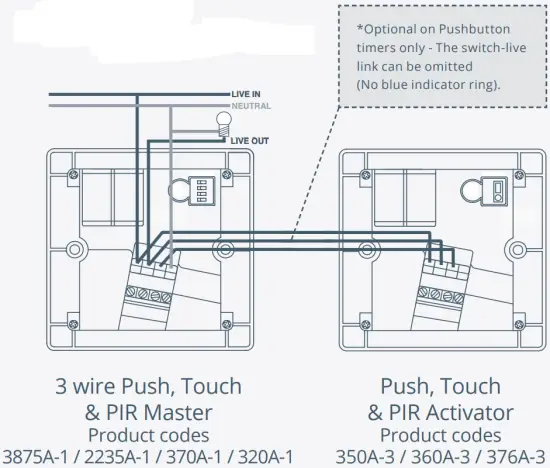 *Optional on Pushbutton timers only - The switch-live link can be omitted (No blue indicator ring).

LIVE IN
NEUTRAL
LIVE OUT

3 wire Push, Touch & PIR Master
Product codes
3875A-1 / 2235A-1 / 370A-1 / 320A-1

Push, Touch & PIR Activator
Product codes
350A-3 / 360A-3 / 376A-3