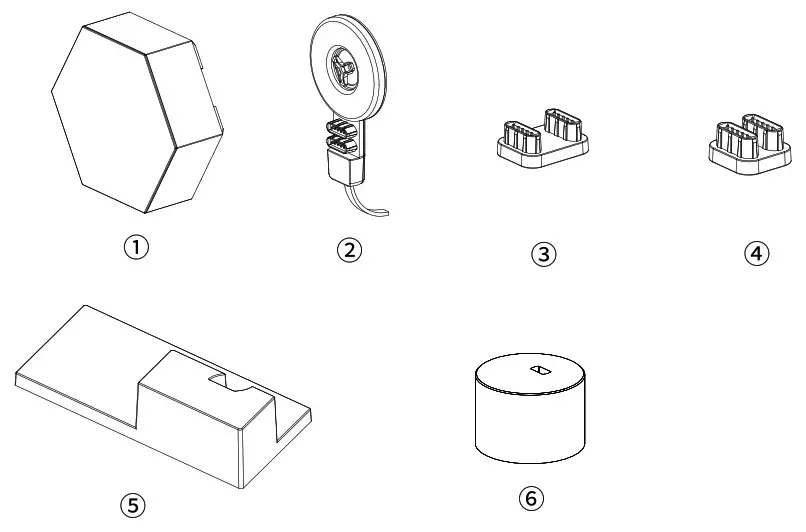 ①
②
③
④
⑤
⑥