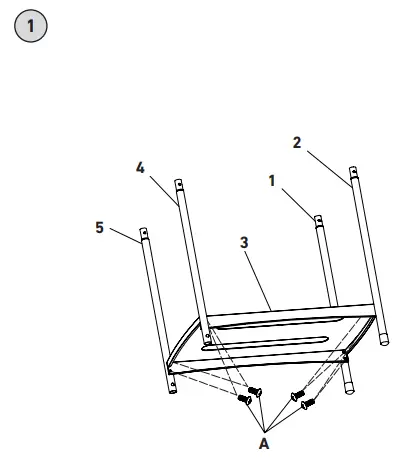 1

2
4
1
5
3
A