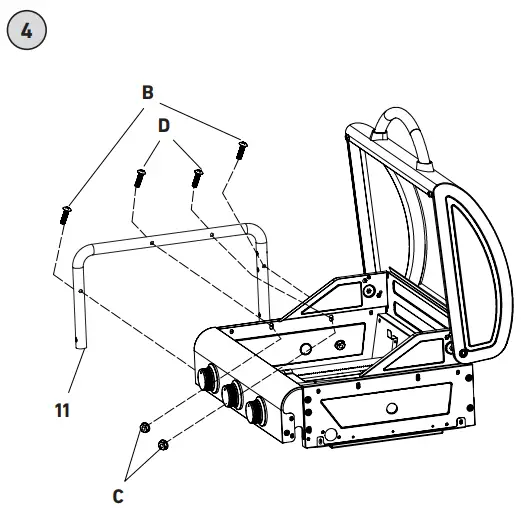 4

B

D

11

C