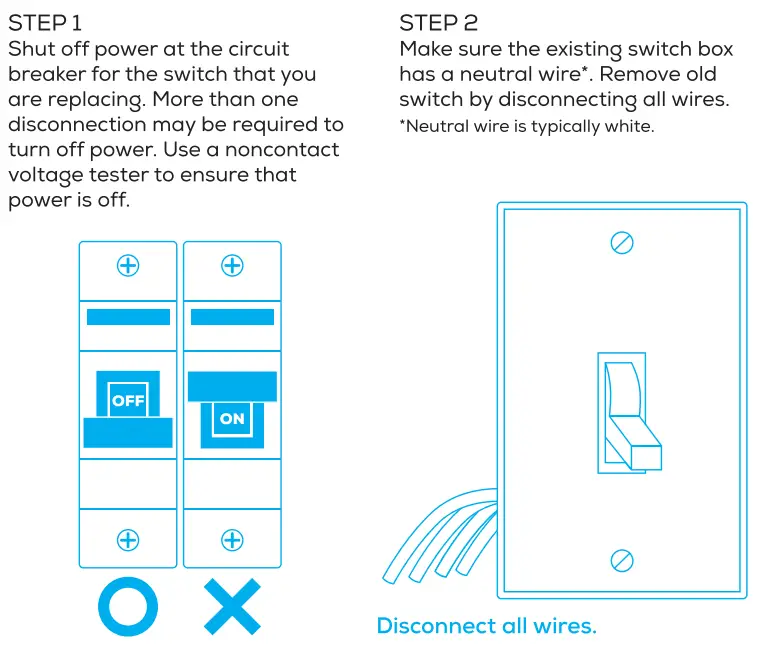 STEP 1
Shut off power at the circuit breaker for the switch that you are replacing. More than one disconnection may be required to turn off power. Use a noncontact voltage tester to ensure that power is off.

OFF

ON

STEP 2
Make sure the existing switch box has a neutral wire*. Remove old switch by disconnecting all wires.
*Neutral wire is typically white.

Disconnect all wires.