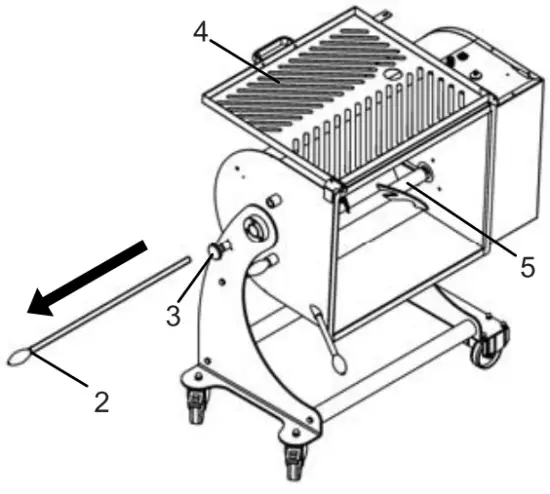 4
5
3
2