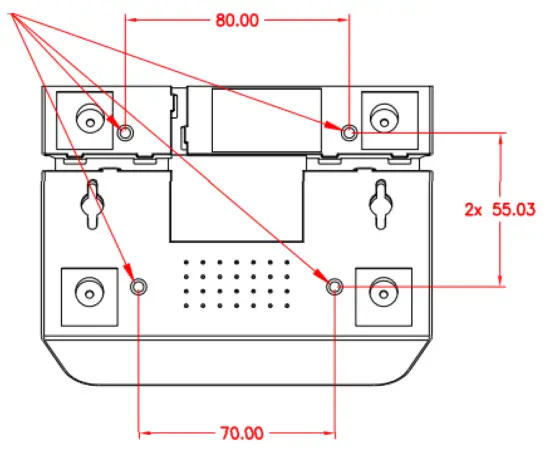 80.00

2x 55.03

70.00