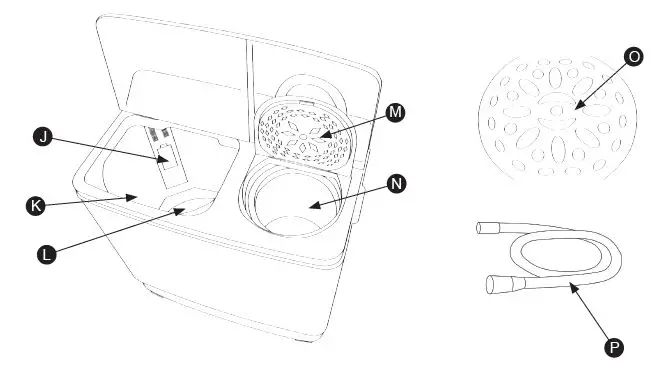 J
K
L
M
N
O
P